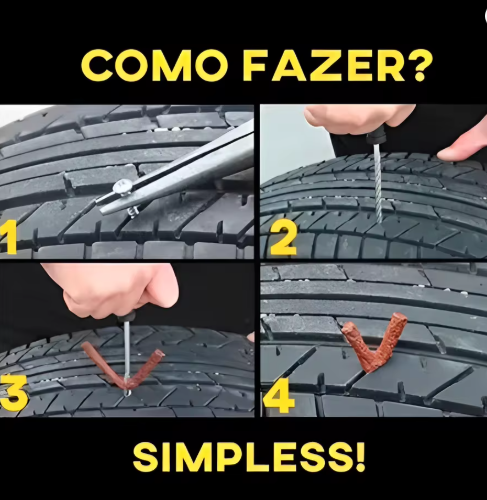 COMO FAZER?

1

2

3

4

SIMPLESS!